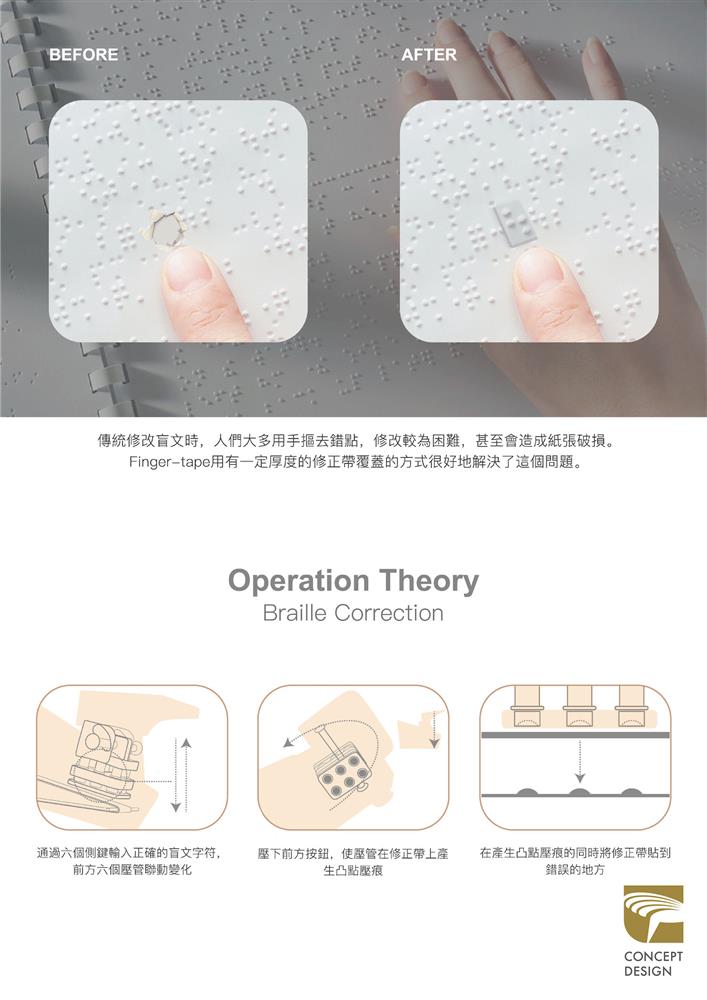 BEFORE

AFTER

傳統修改盲文時，人們大多用手摳去錯點，修改較為困難，甚至會造成紙張破損。
Finger-tape用有一定厚度的修正帶覆蓋的方式很好地解決了這個問題。

Operation Theory
Braille Correction

通過六個側鍵輸入正確的盲文字符，前方六個壓管聯動變化

壓下前方按鈕，使壓管在修正帶上產生凸點壓痕

在產生凸點壓痕的同時將修正帶貼到錯誤的地方

CONCEPT DESIGN