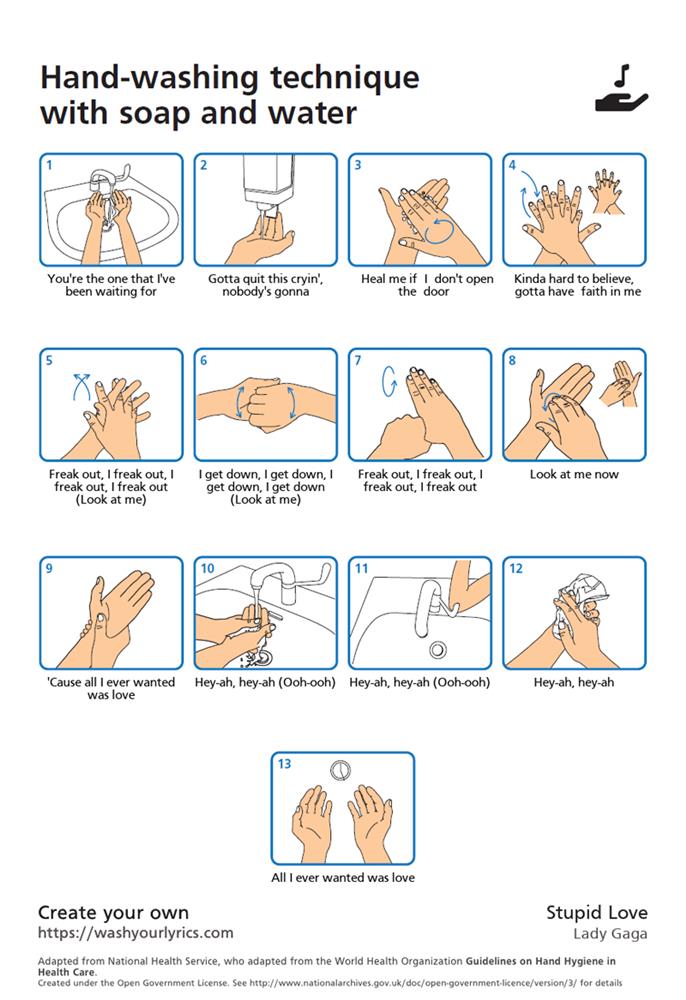 Hand-washing technique with soap and water

1
You're the one that I've been waiting for

2
Gotta quit this cryin', nobody's gonna

3
Heal me if I don't open the door

4
Kinda hard to believe, gotta have faith in me

5
Freak out, I freak out, I freak out, I freak out (Look at me)

6
I get down, I get down, I get down, I get down (Look at me)

7
Freak out, I freak out, I freak out, I freak out

8
Look at me now

9
'Cause all I ever wanted was love

10
Hey-ah, hey-ah (Ooh-ooh)

11
Hey-ah, hey-ah (Ooh-ooh)

12
Hey-ah, hey-ah

13
All I ever wanted was love

Create your own
https://washyourlyrics.com

Stupid Love
Lady Gaga

Adapted from National Health Service, who adapted from the World Health Organization Guidelines on Hand Hygiene in Health Care.
Created under the Open Government License. See http://www.nationalarchives.gov.uk/doc/open-government-licence/version/3/ for details